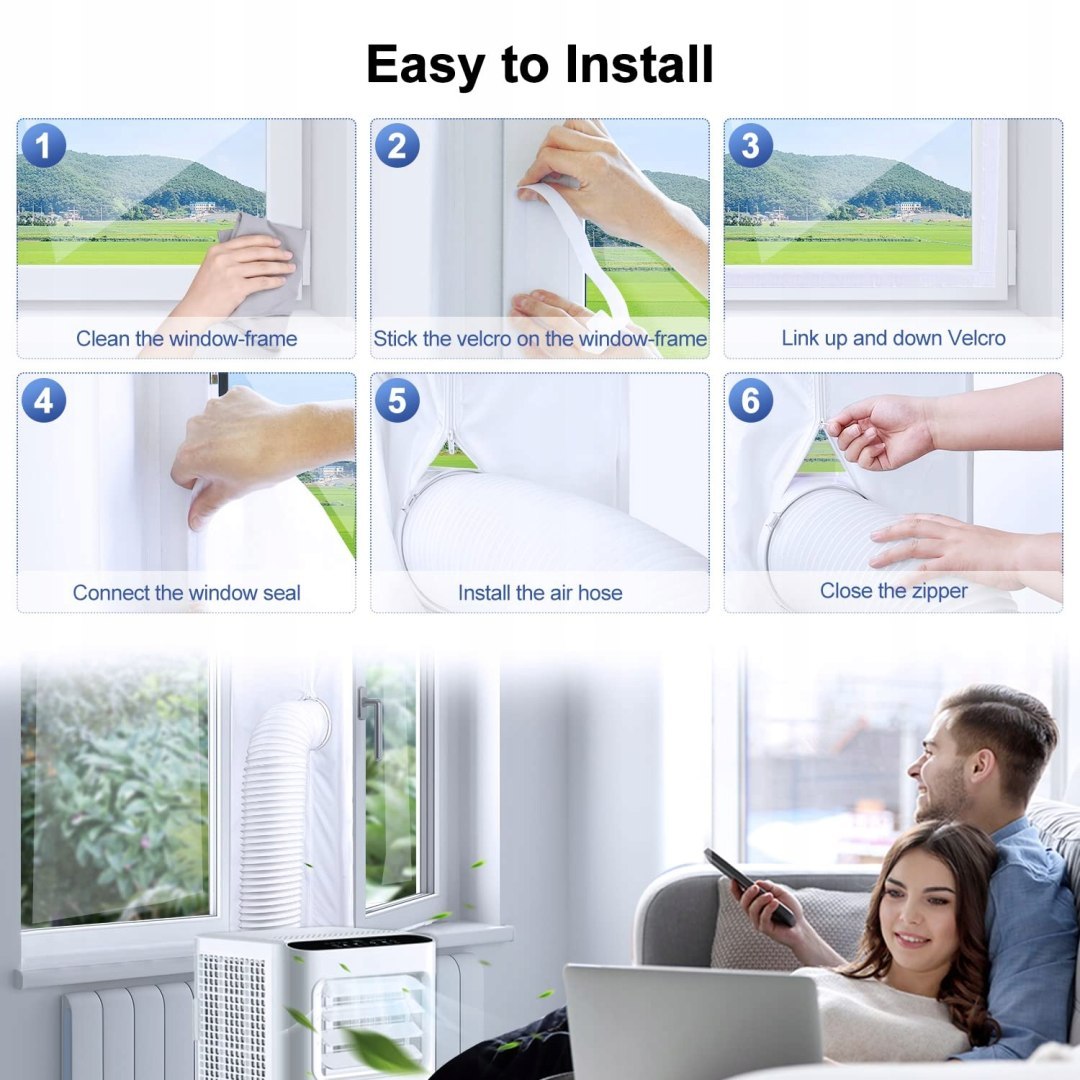 Easy to Install

1
Clean the window-frame

2
Stick the velcro on the window-frame

3
Link up and down Velcro

4
Connect the window seal

5
Install the air hose

6
Close the zipper